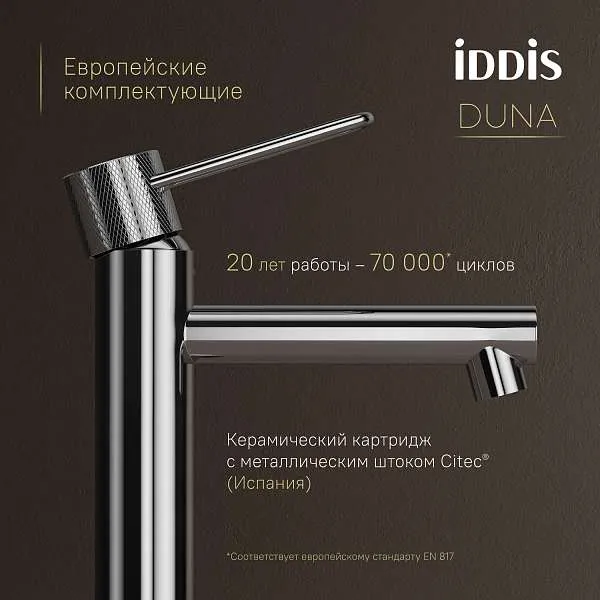 Европейские комплектующие

iDDiS

DUNA

20 лет работы – 70 000* циклов

Керамический картридж с металлическим штоком Citec® (Испания)

*Соответствует европейскому стандарту EN 817