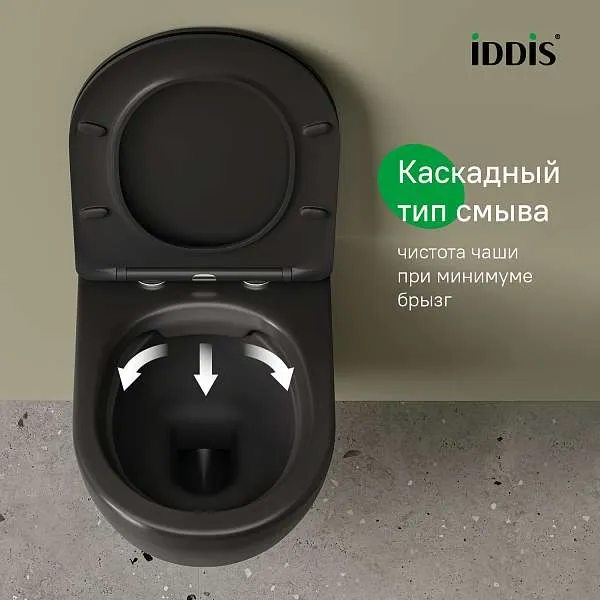 iDDiS®

Каскадный тип смыва

чистота чаши при минимуме брызг