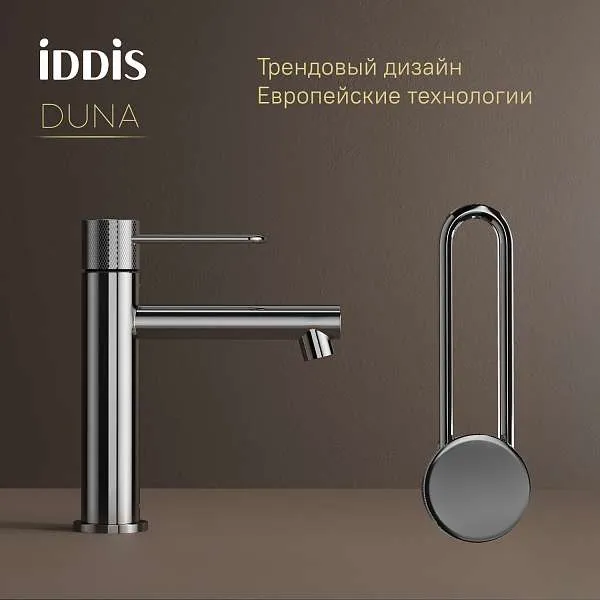 iDDiS
DUNA

Трендовый дизайн
Европейские технологии