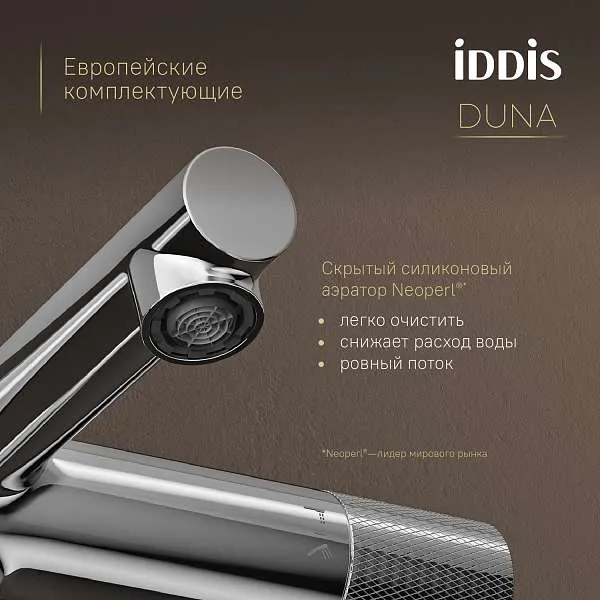 Европейские комплектующие

iDDiS
DUNA

Скрытый силиконовый аэратор Neoperl®*

• легко очистить
• снижает расход воды
• ровный поток

*Neoperl®—лидер мирового рынка