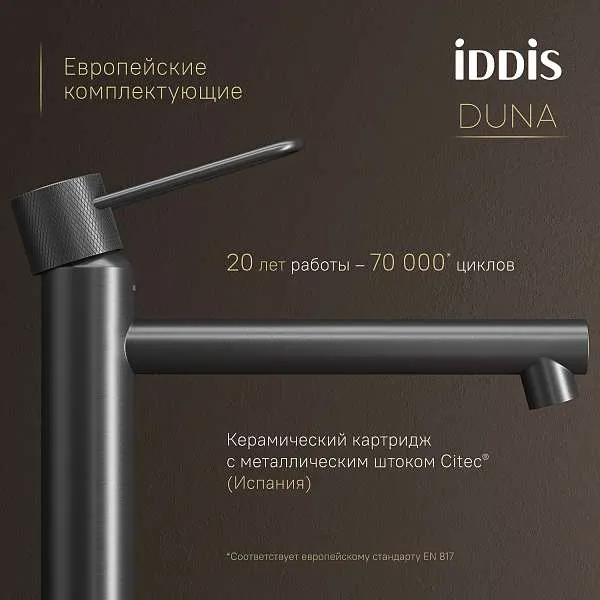 Европейские комплектующие

iDDiS

DUNA

20 лет работы – 70 000* циклов

Керамический картридж с металлическим штоком Citec® (Испания)

*Соответствует европейскому стандарту EN 817