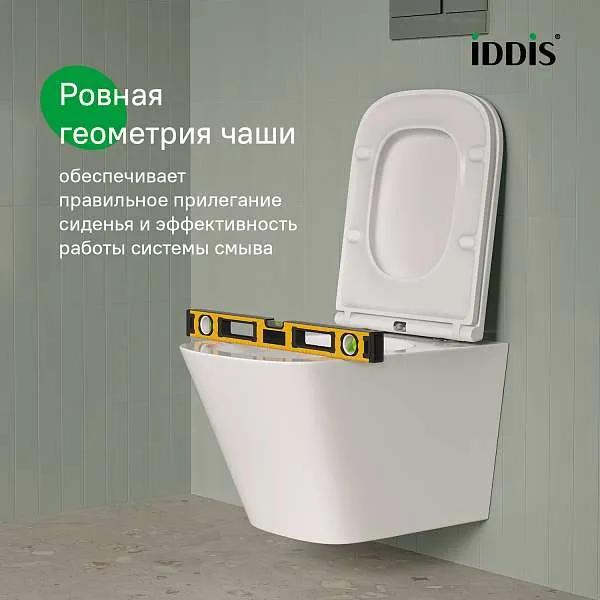 iDDiS®

Ровная геометрия чаши

обеспечивает правильное прилегание сиденья и эффективность работы системы смыва