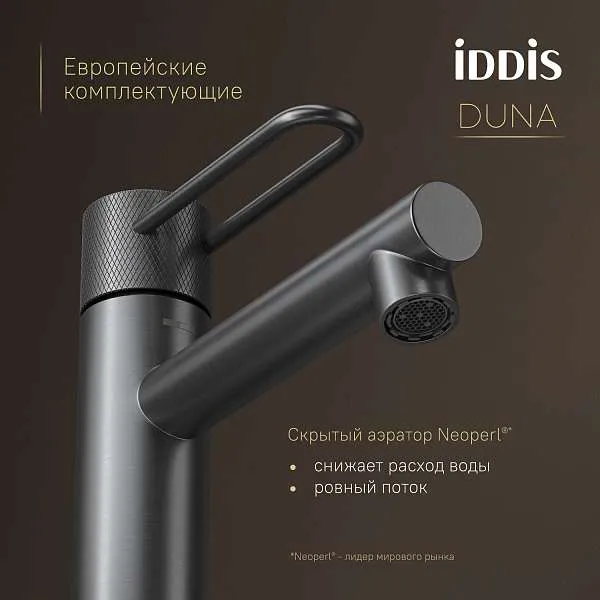 Европейские комплектующие

iDDiS

DUNA

Скрытый аэратор Neoperl®*

• снижает расход воды
• ровный поток

*Neoperl® – лидер мирового рынка