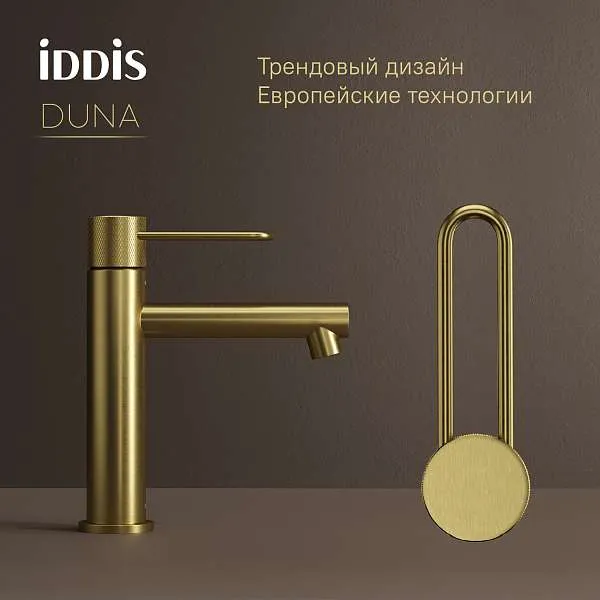 iDDiS
DUNA

Трендовый дизайн
Европейские технологии