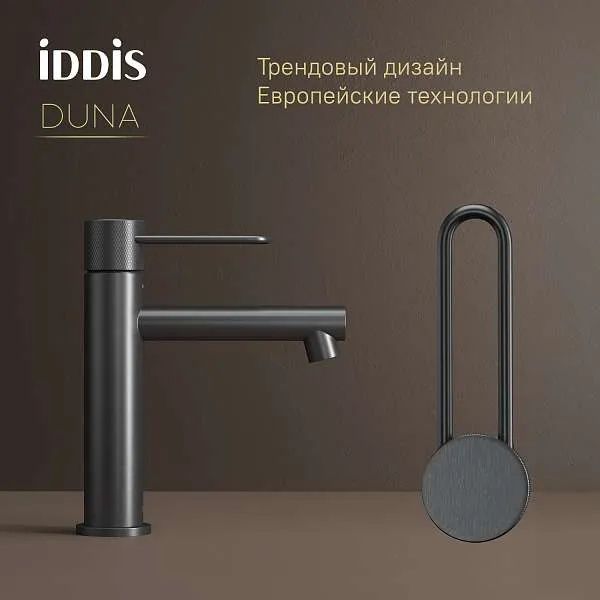 iDDiS
DUNA

Трендовый дизайн
Европейские технологии