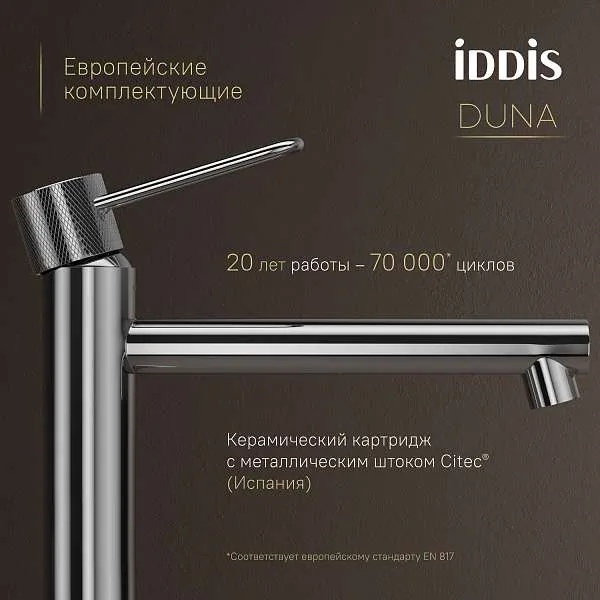 Европейские комплектующие

iDDiS
DUNA

20 лет работы – 70 000* циклов

Керамический картридж
с металлическим штоком Citec®
(Испания)

*Соответствует европейскому стандарту EN 817