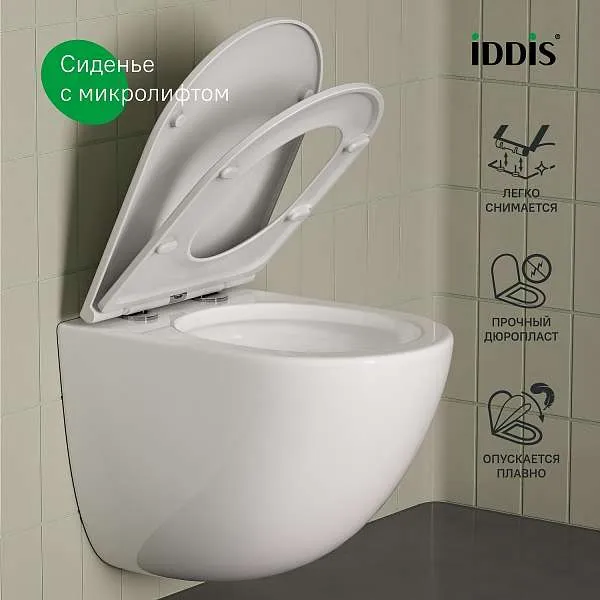 Сиденье с микролифтом

IDDIS®

ЛЕГКО СНИМАЕТСЯ

ПРОЧНЫЙ ДЮРОПЛАСТ

ОПУСКАЕТСЯ ПЛАВНО