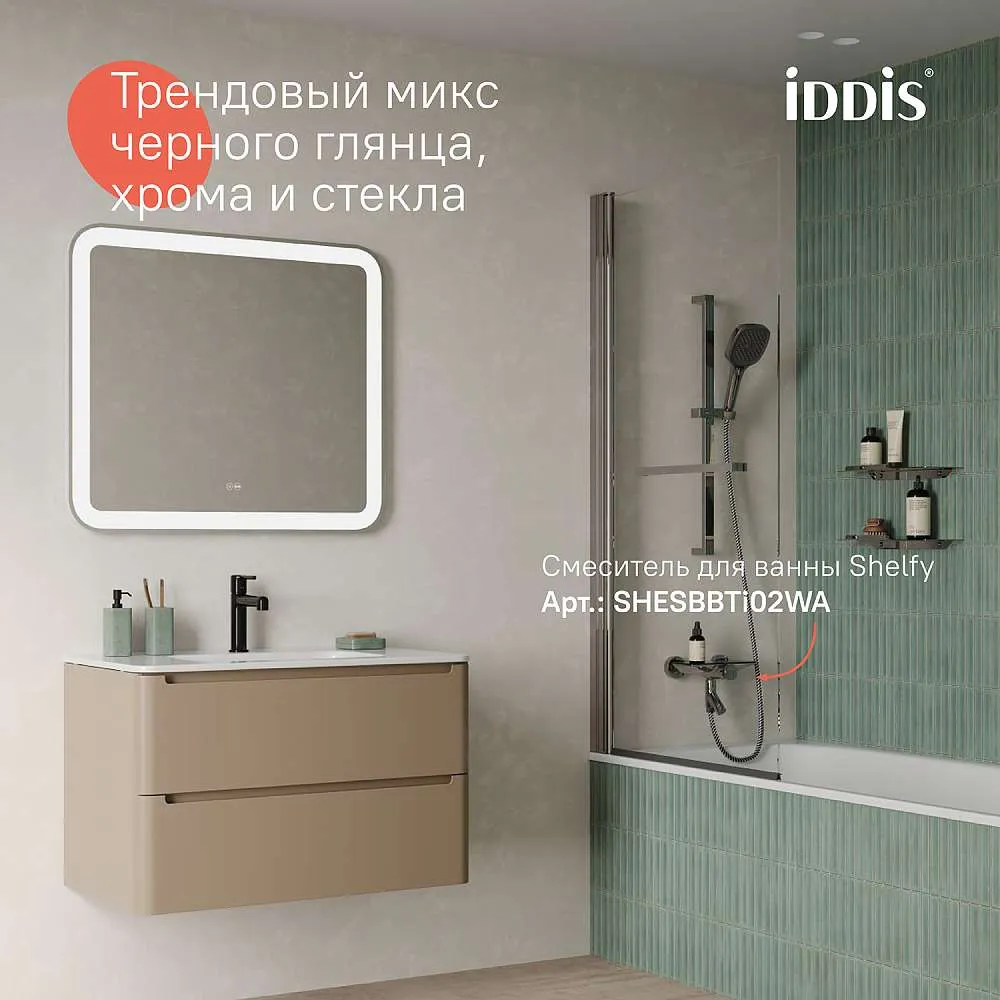 Трендовый микс черного глянца, хрома и стекла

iDDiS®

Смеситель для ванны Shelfy
Арт.: SHESBBTi02WA