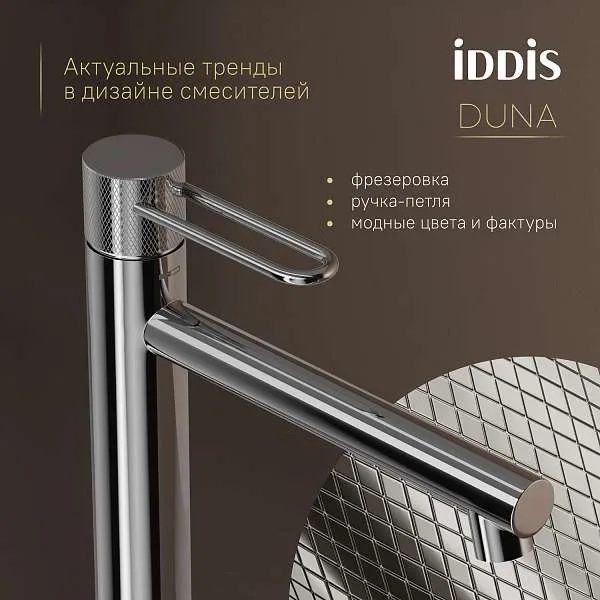 Актуальные тренды в дизайне смесителей

iDDiS

DUNA

• фрезеровка
• ручка-петля
• модные цвета и фактуры