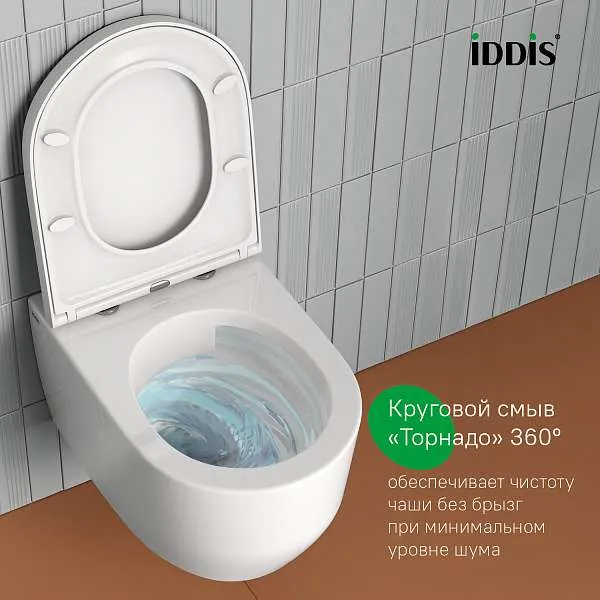 iDDiS®

Круговой смыв «Торнадо» 360°

обеспечивает чистоту чаши без брызг при минимальном уровне шума