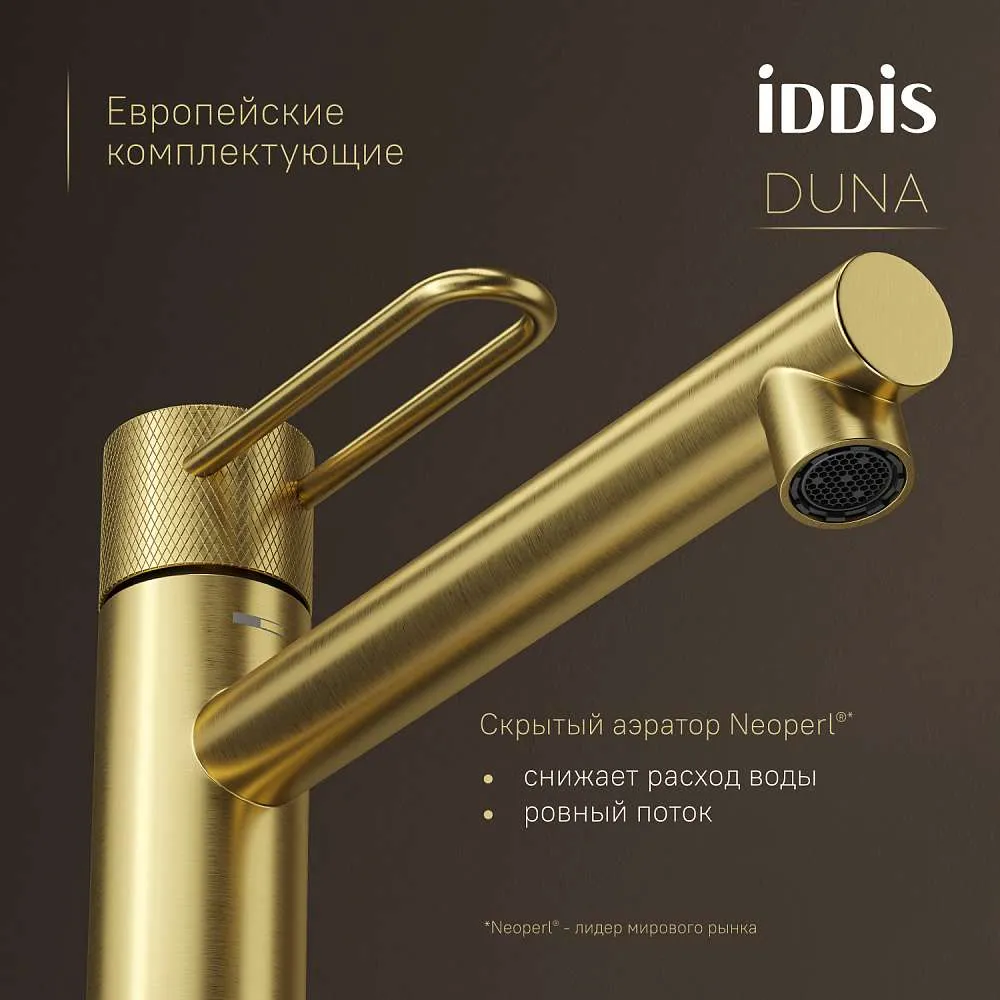 Европейские комплектующие

iDDiS

DUNA

Скрытый аэратор Neoperl®*

• снижает расход воды
• ровный поток

*Neoperl® - лидер мирового рынка