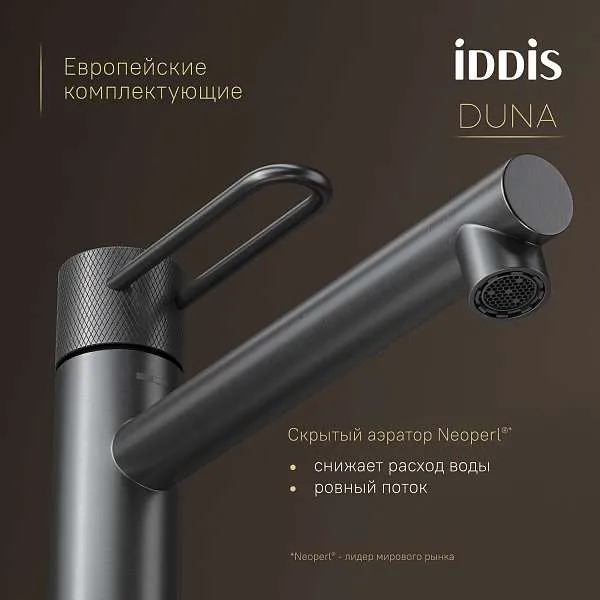 Европейские комплектующие

iDDiS

DUNA

Скрытый аэратор Neoperl®*

• снижает расход воды
• ровный поток

*Neoperl® - лидер мирового рынка