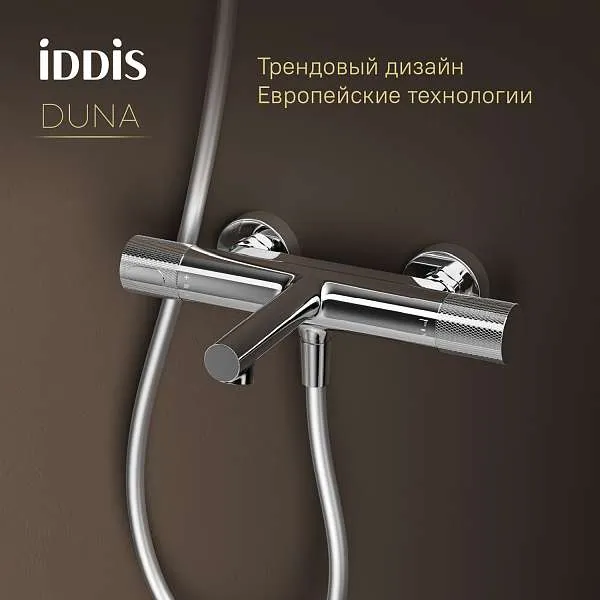 iDDiS
DUNA

Трендовый дизайн
Европейские технологии